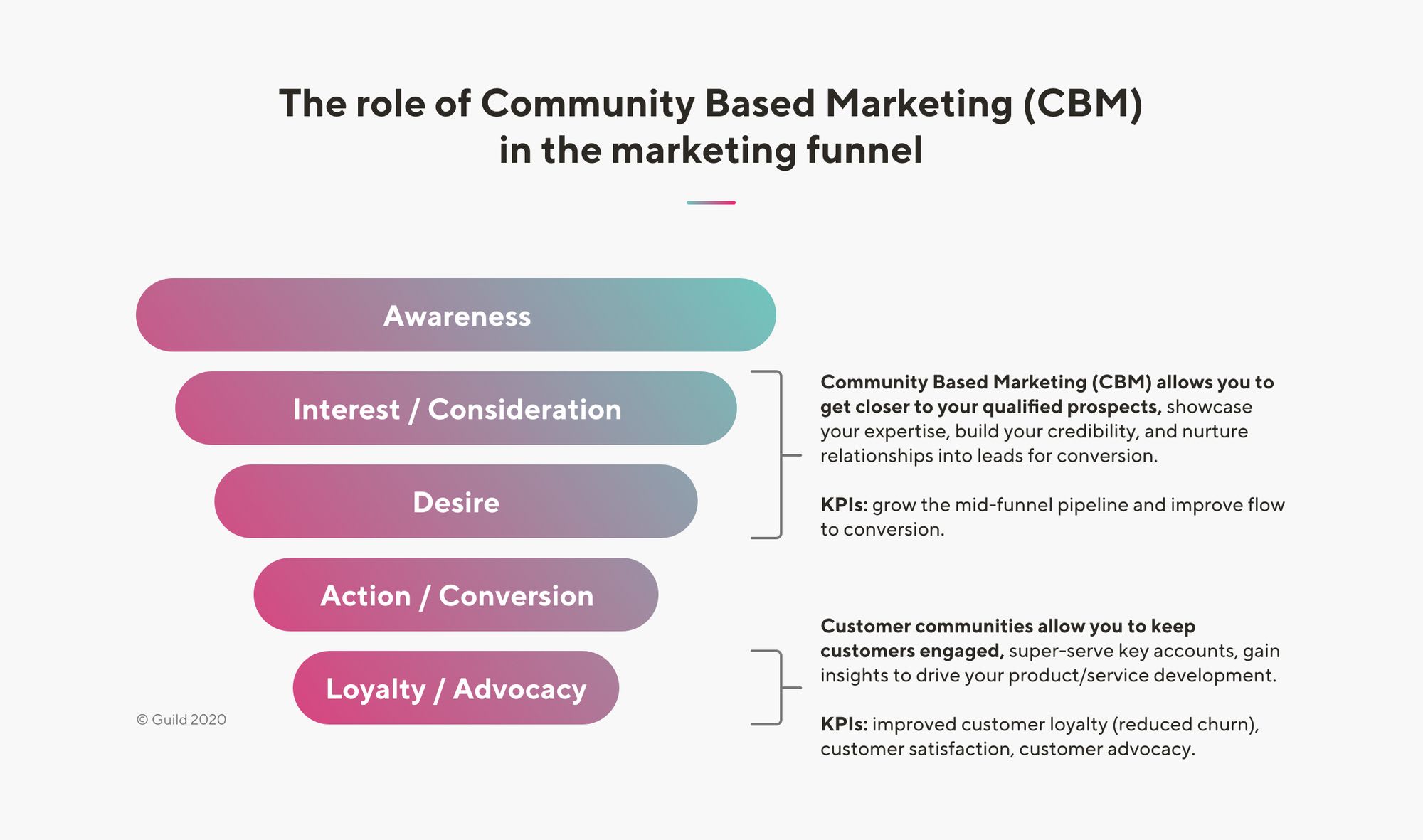 The role of Community Based Marketing (CBM) in the marketing funnel

Awareness

Interest / Consideration

Desire

Action / Conversion

Loyalty / Advocacy

© Guild 2020

Community Based Marketing (CBM) allows you to get closer to your qualified prospects, showcase your expertise, build your credibility, and nurture relationships into leads for conversion.

KPIs: grow the mid-funnel pipeline and improve flow to conversion.

Customer communities allow you to keep customers engaged, super-serve key accounts, gain insights to drive your product/service development.

KPIs: improved customer loyalty (reduced churn), customer satisfaction, customer advocacy.