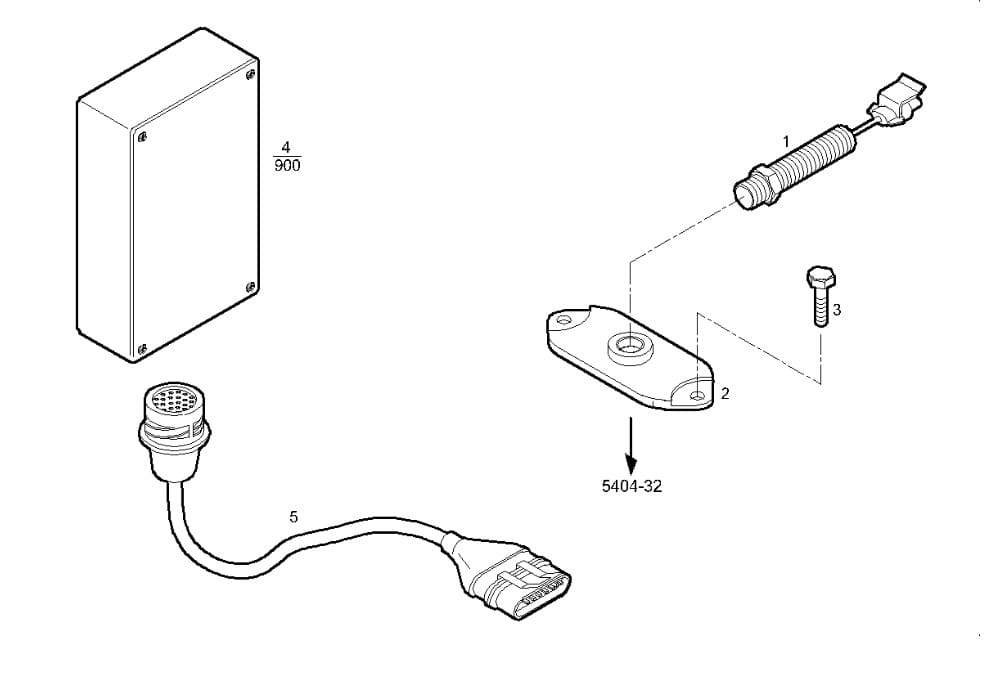 $\frac{4}{900}$

1

3

2

5404-32

5