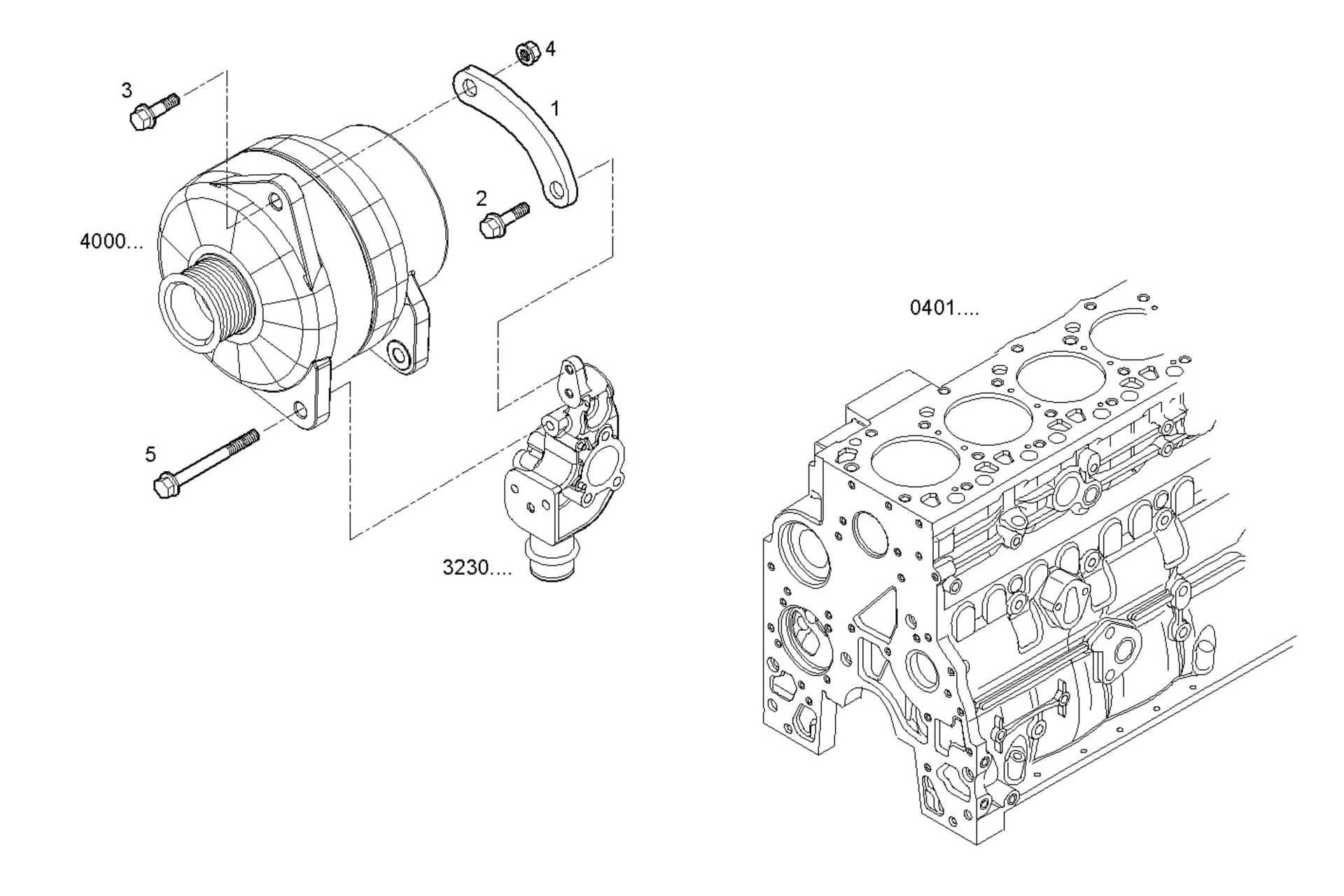 4
3
1
2
4000...
0401....
5
3230....