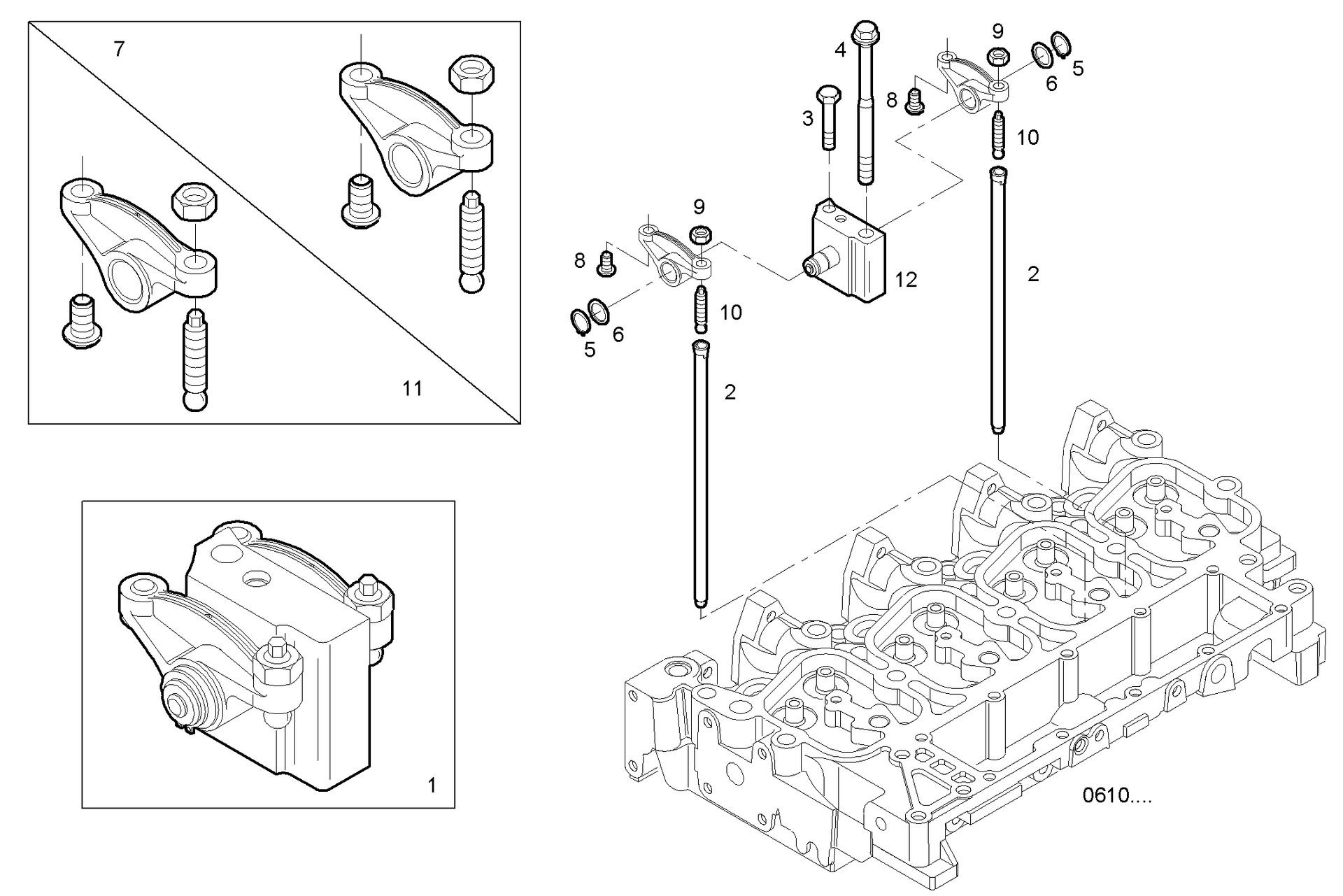 7

11

1

4

9

5

6

8

3

10

9

8

12

2

10

6

5

2

0610....