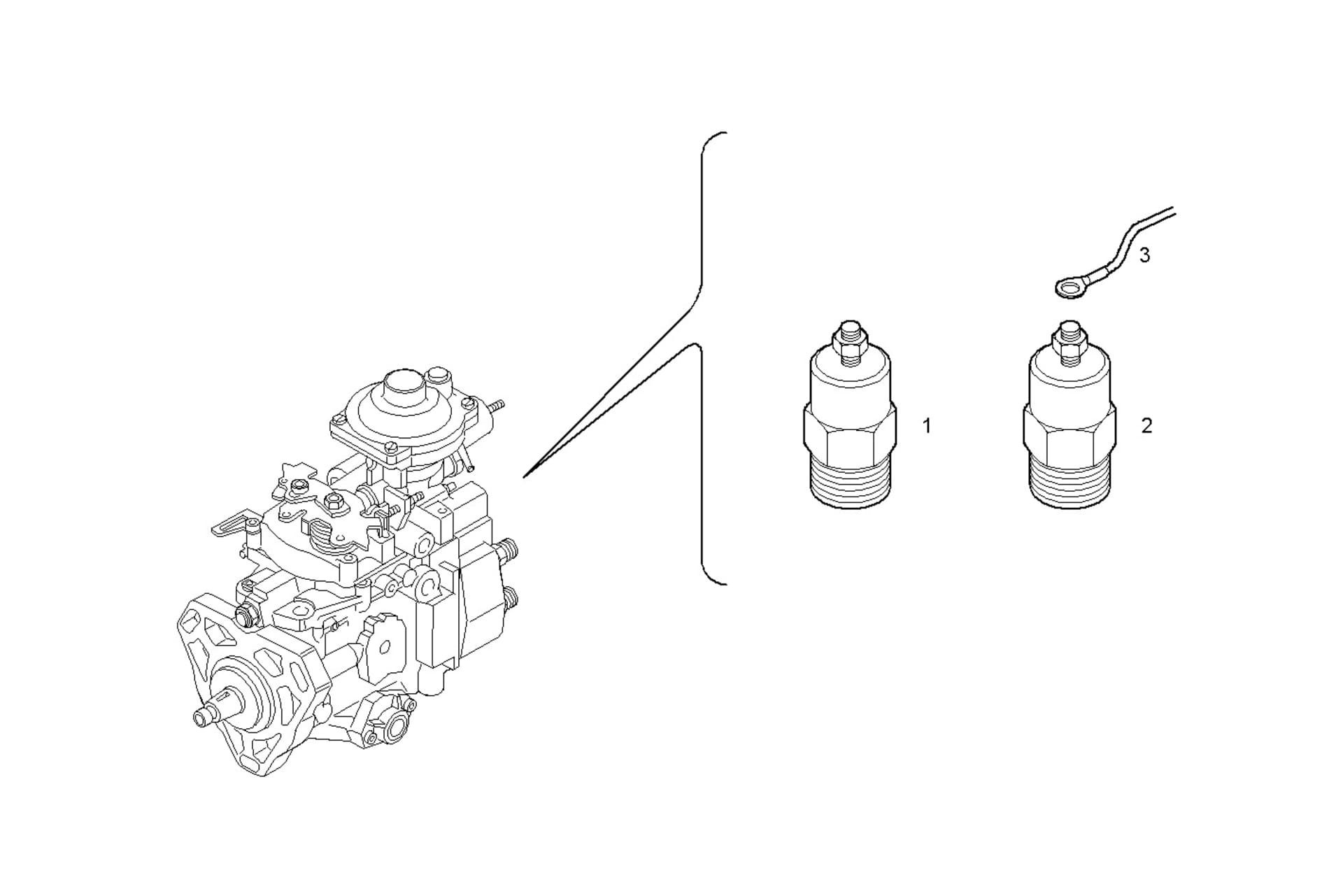 3

1

2