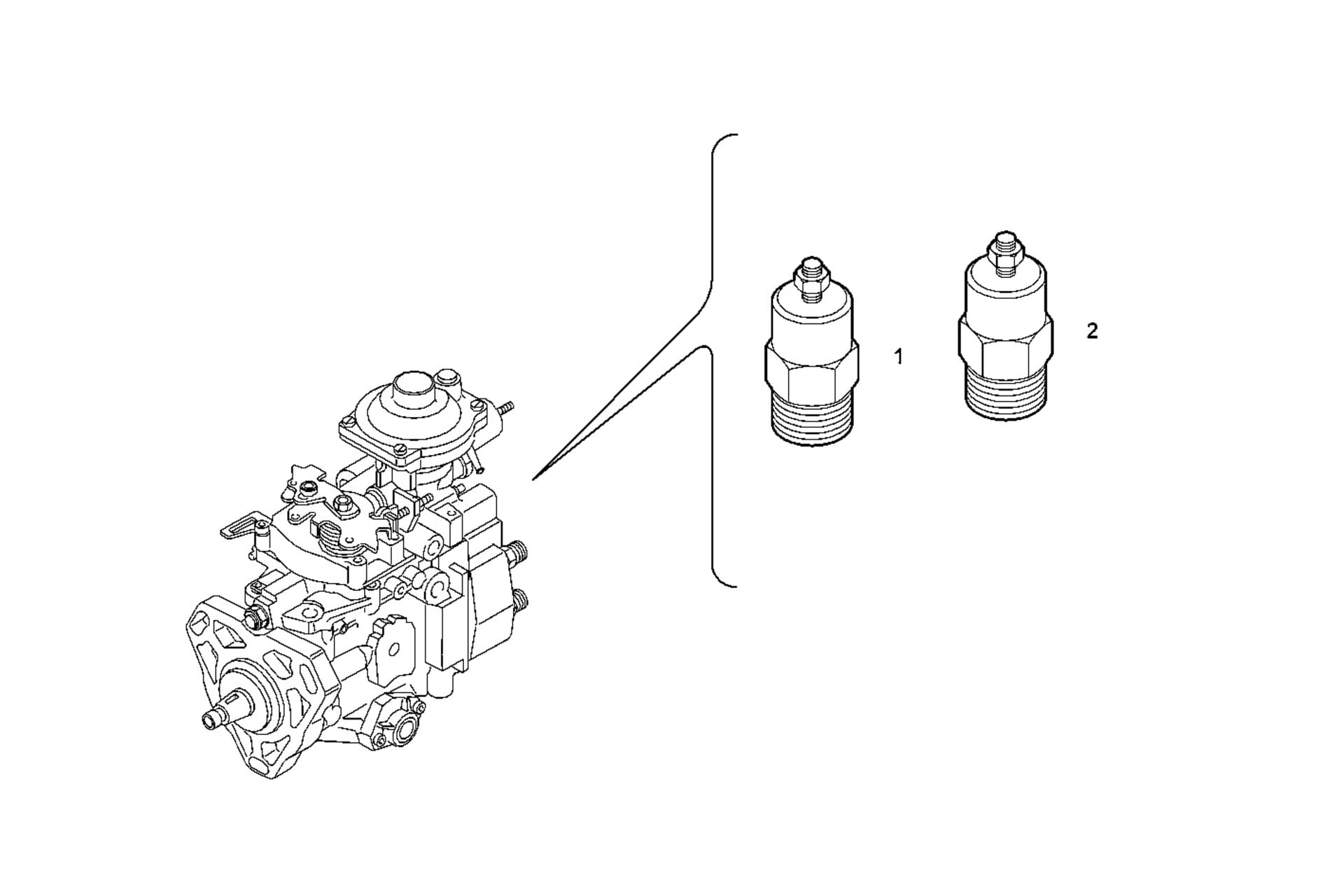 1

2