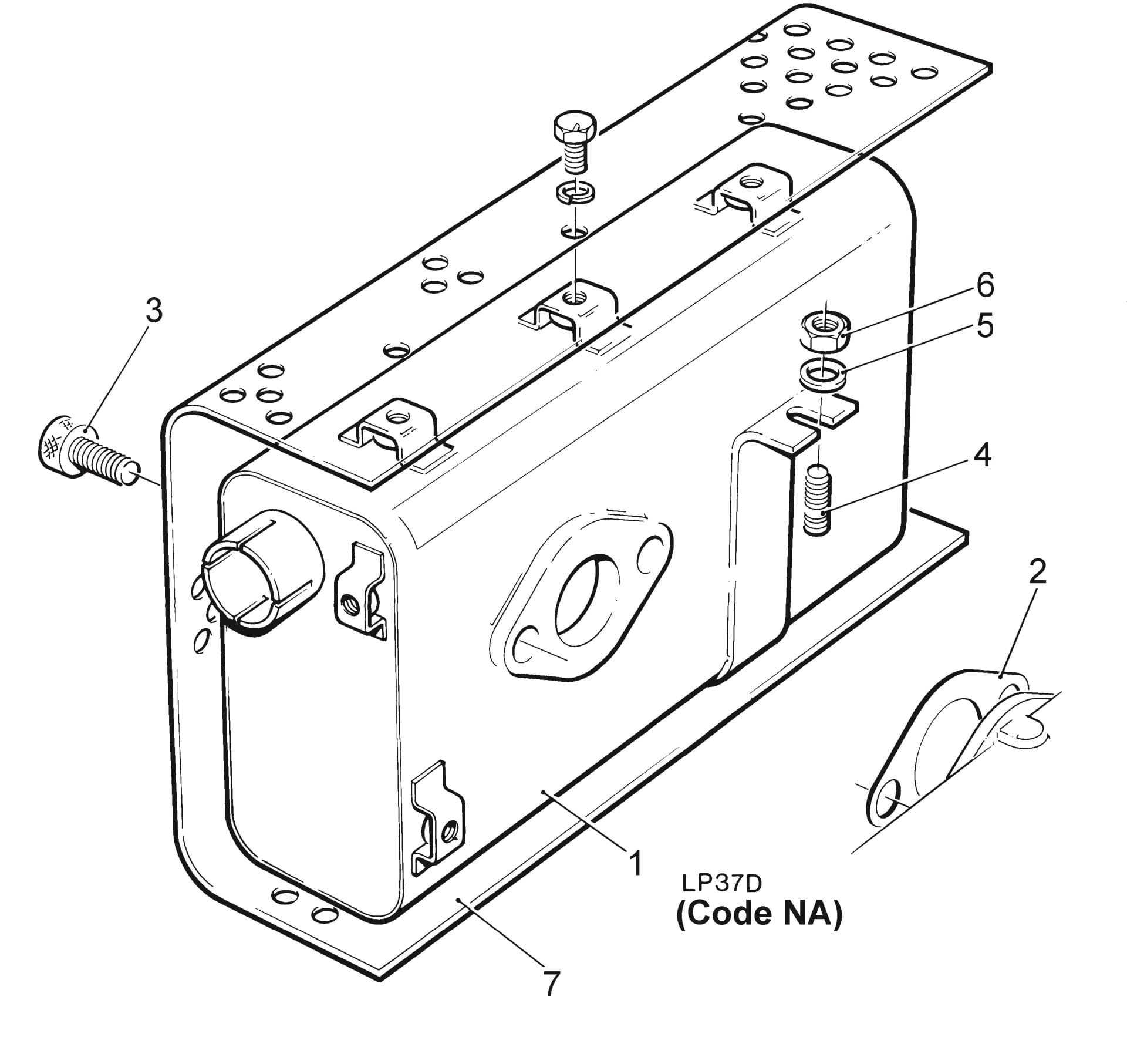 3
6
5
4
2
1
LP37D
(Code NA)
7