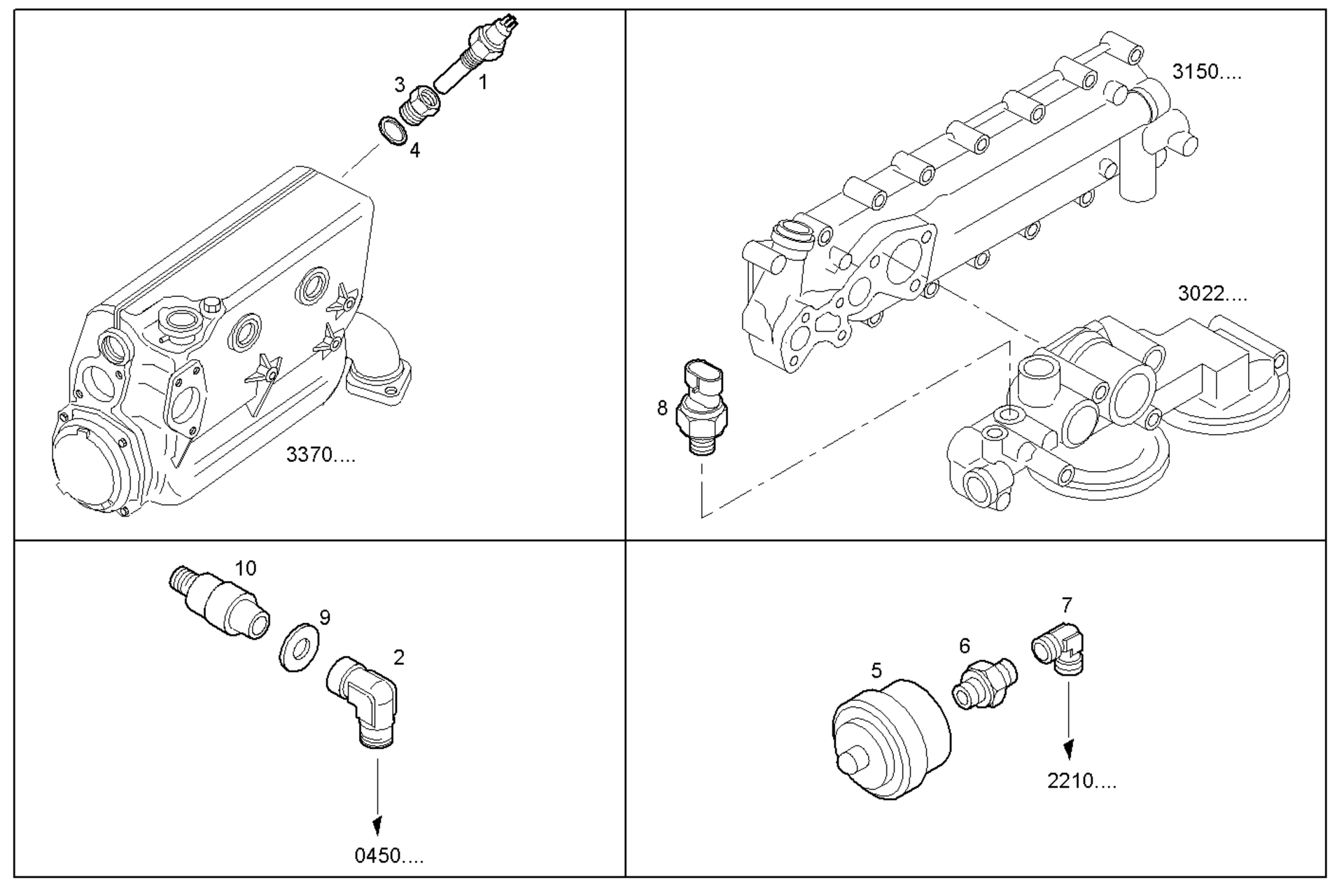 3
1
4
3370....
3150....
3022....
8
10
9
2
0450....
7
6
5
2210....