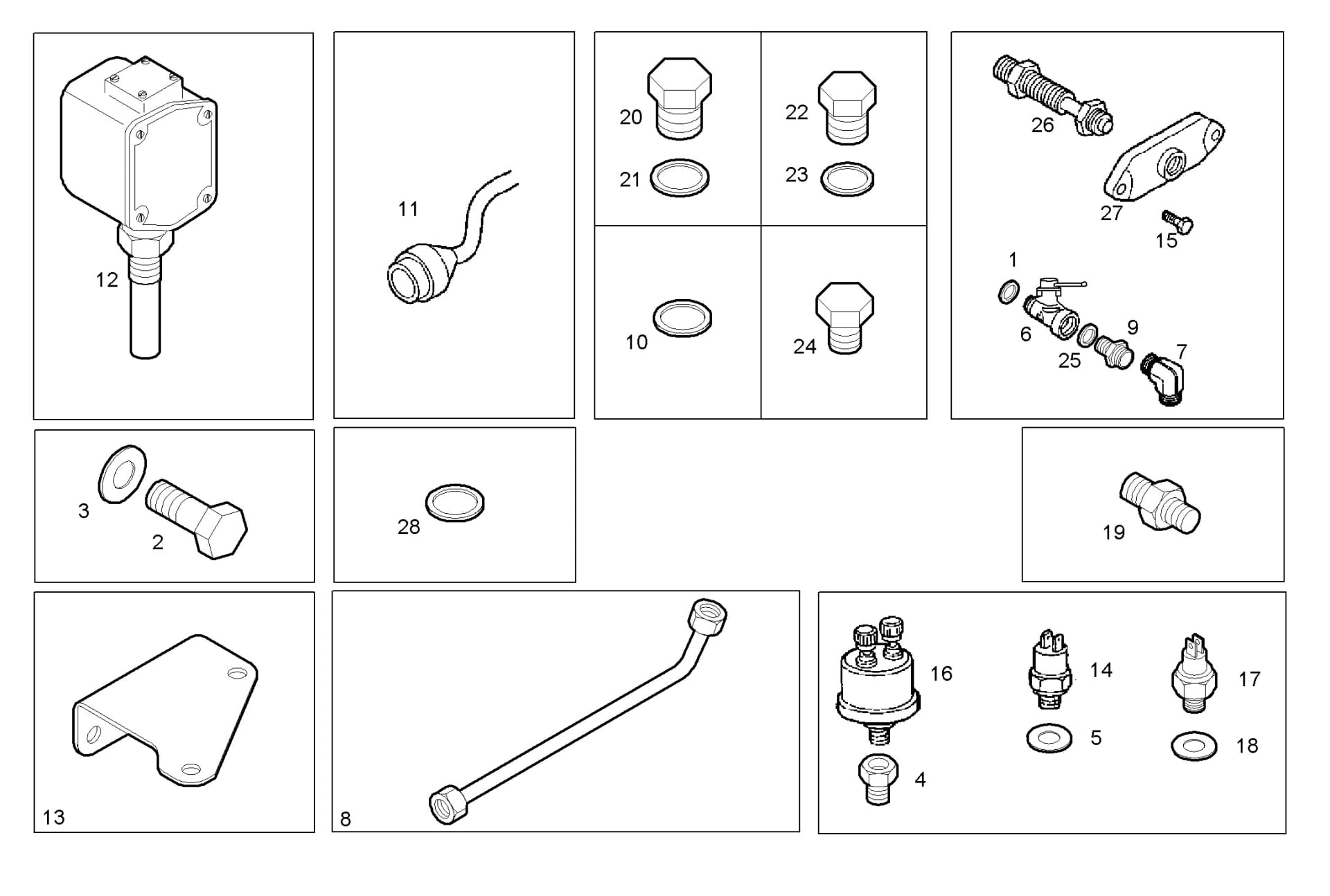 12

11

20
21
22
23
10
24

26
27
15
1
6
9
25
7

3
2

28

19

13

8

16
4
14
5
17
18