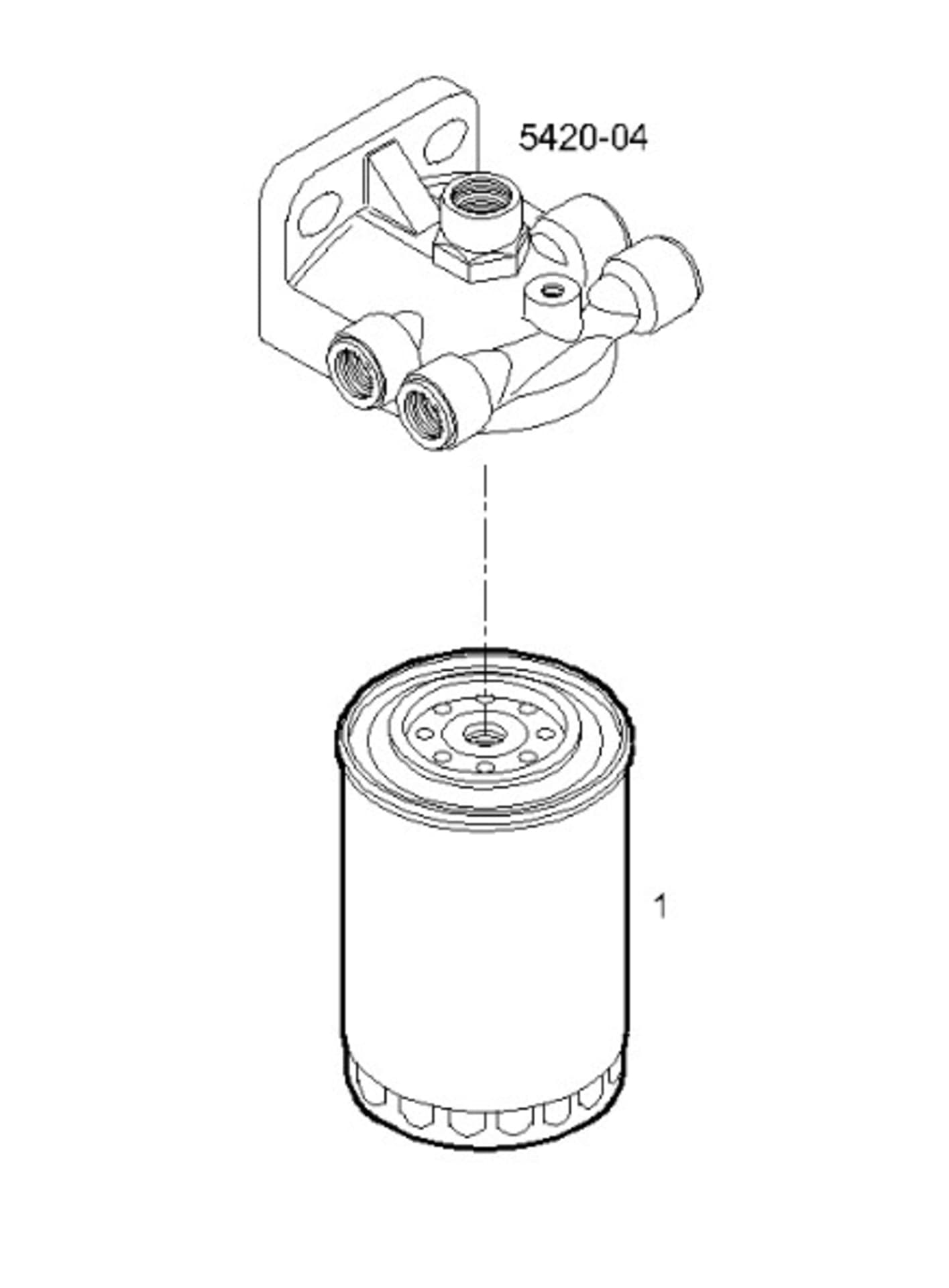 5420-04

1