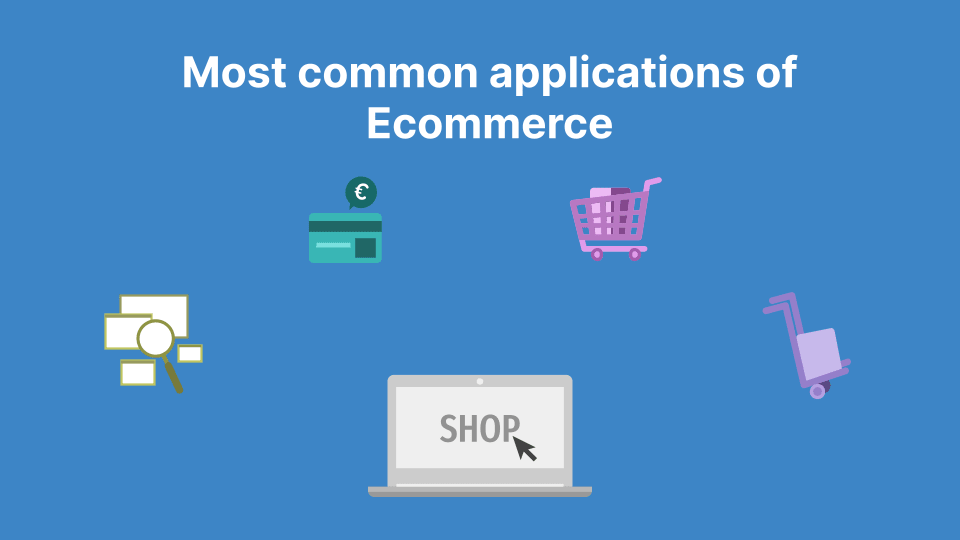 Most common applications of Ecommerce

€

SHOP