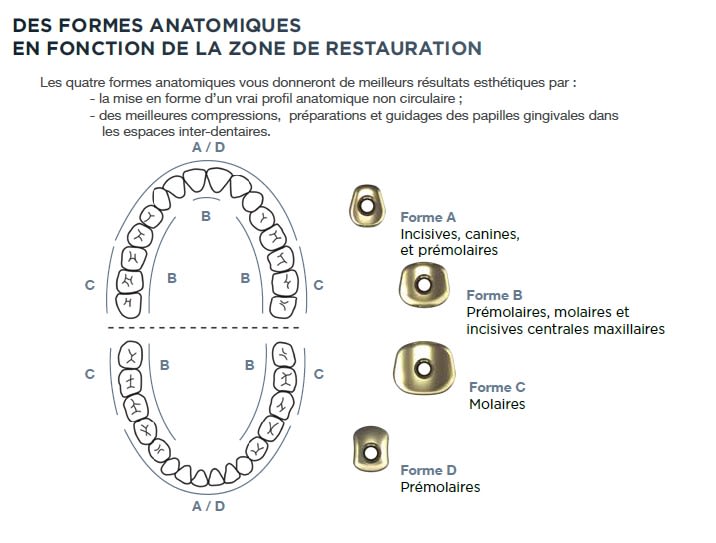 DES FORMES ANATOMIQUES
EN FONCTION DE LA ZONE DE RESTAURATION

Les quatre formes anatomiques vous donneront de meilleurs résultats esthétiques par :
- la mise en forme d'un vrai profil anatomique non circulaire ;
- des meilleures compressions, préparations et guidages des papilles gingivales dans les espaces inter-dentaires.

A / D

B

C

B

B

C

C

B

B

C

A / D

Forme A
Incisives, canines, et prémolaires

Forme B
Prémolaires, molaires et incisives centrales maxillaires

Forme C
Molaires

Forme D
Prémolaires