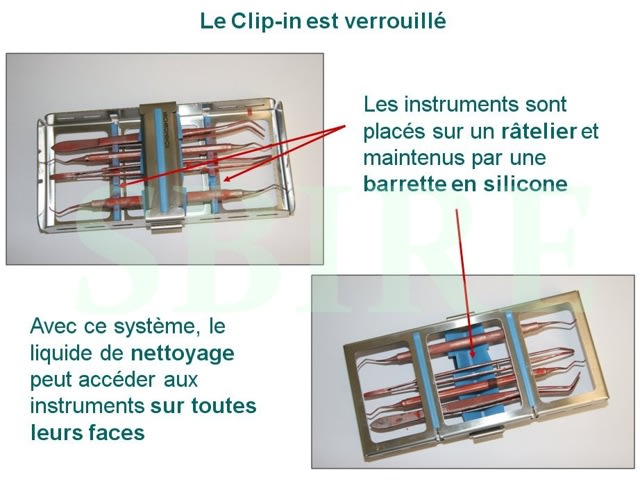 Le Clip-in est verrouillé

Les instruments sont placés sur un râtelier et maintenus par une barrette en silicone

SBIRF

Avec ce système, le liquide de nettoyage peut accéder aux instruments sur toutes leurs faces