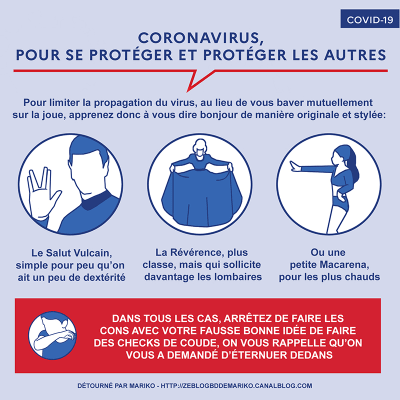 COVID-19

CORONAVIRUS,
POUR SE PROTÉGER ET PROTÉGER LES AUTRES

Pour limiter la propagation du virus, au lieu de vous baver mutuellement sur la joue, apprenez donc à vous dire bonjour de manière originale et stylée:

Le Salut Vulcain, simple pour peu qu'on ait un peu de dextérité

La Révérence, plus classe, mais qui sollicite davantage les lombaires

Ou une petite Macarena, pour les plus chauds

DANS TOUS LES CAS, ARRÊTEZ DE FAIRE LES CONS AVEC VOTRE FAUSSE BONNE IDÉE DE FAIRE DES CHECKS DE COUDE, ON VOUS RAPPELLE QU'ON VOUS A DEMANDÉ D'ÉTERNUER DEDANS

DÉTOURNÉ PAR MARIKO - HTTP://ZEBLOGBDDEMARIKO.CANALBLOG.COM